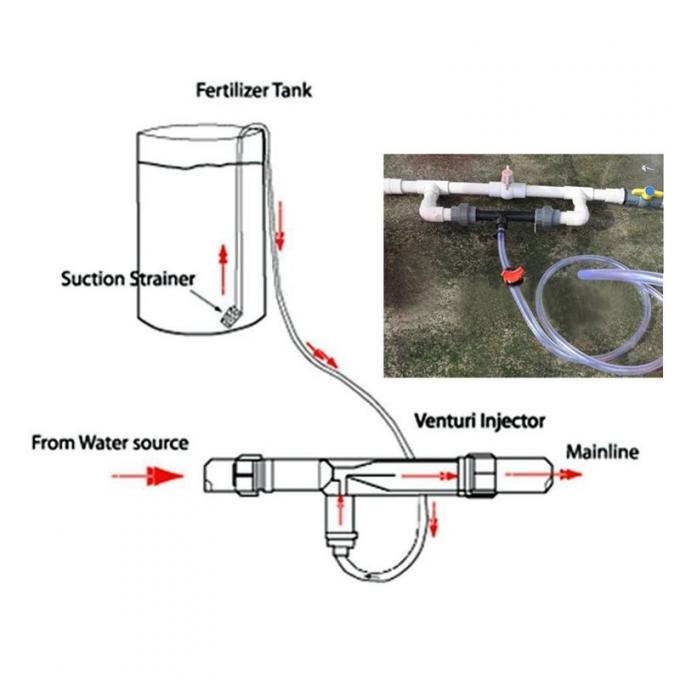 Fertilizer Tank

Suction Strainer

Venturi Injector

From Water source

Mainline